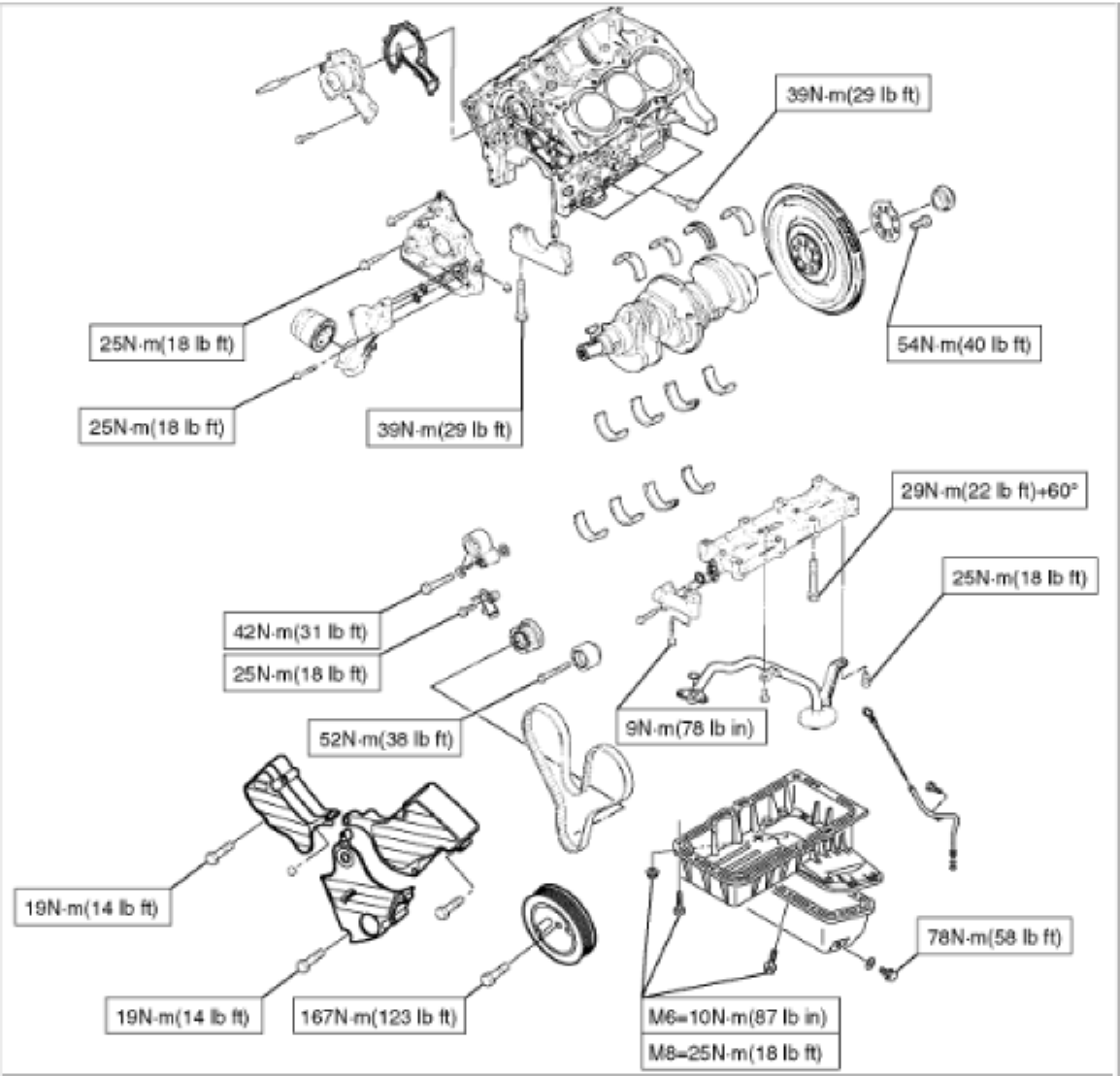 39N·m(29 lb ft)

25N·m(18 lb ft)

54N·m(40 lb ft)

25N·m(18 lb ft)

39N·m(29 lb ft)

29N·m(22 lb ft)+60°

25N·m(18 lb ft)

42N·m(31 lb ft)

25N·m(18 lb ft)

52N·m(38 lb ft)

9N·m(78 lb in)

19N·m(14 lb ft)

78N·m(58 lb ft)

19N·m(14 lb ft)

167N·m(123 lb ft)

M6=10N·m(87 lb in)

M8=25N·m(18 lb ft)